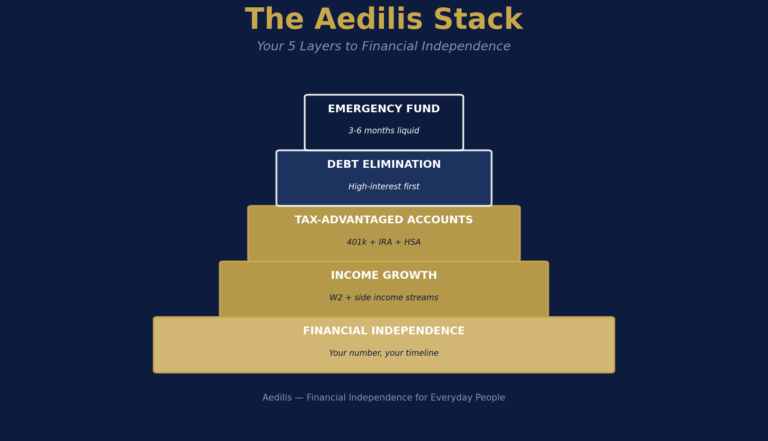 The Aedilis Stack

Your 5 Layers to Financial Independence

EMERGENCY FUND

3-6 months liquid

DEBT ELIMINATION

High-interest first

TAX-ADVANTAGED ACCOUNTS

401k + IRA + HSA

INCOME GROWTH

W2 + side income streams

FINANCIAL INDEPENDENCE

Your number, your timeline

Aedilis — Financial Independence for Everyday People